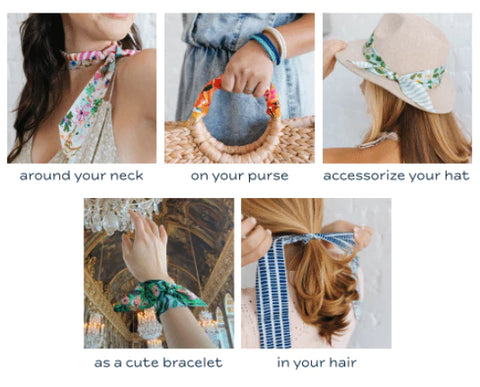 around your neck

on your purse

accessorize your hat

as a cute bracelet

in your hair