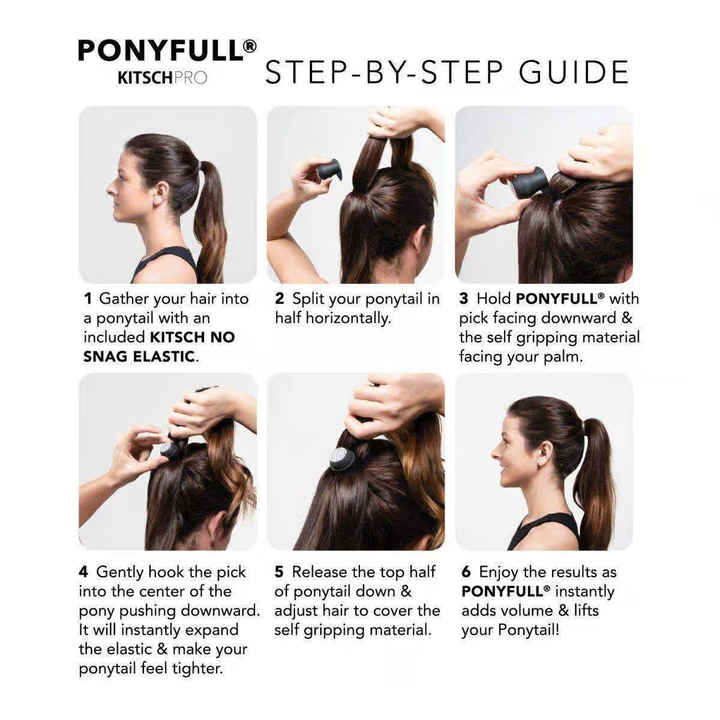 PONYFULL®
KITSCHPRO

STEP-BY-STEP GUIDE

1 Gather your hair into a ponytail with an included KITSCH NO SNAG ELASTIC.

2 Split your ponytail in half horizontally.

3 Hold PONYFULL® with pick facing downward & the self gripping material facing your palm.

4 Gently hook the pick into the center of the pony pushing downward. It will instantly expand the elastic & make your ponytail feel tighter.

5 Release the top half of ponytail down & adjust hair to cover the self gripping material.

6 Enjoy the results as PONYFULL® instantly adds volume & lifts your Ponytail!